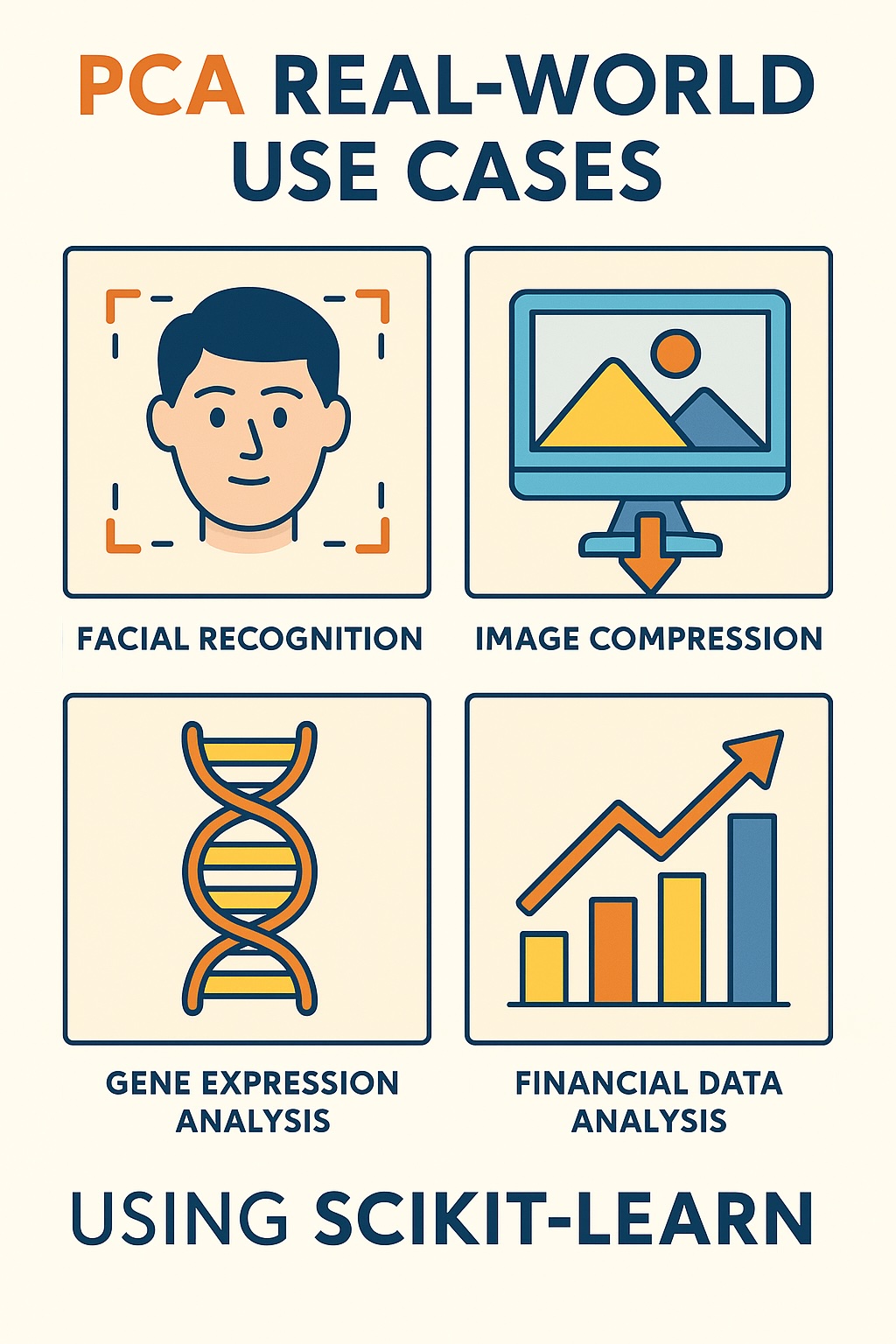 PCA REAL-WORLD USE CASES

FACIAL RECOGNITION

IMAGE COMPRESSION

GENE EXPRESSION ANALYSIS

FINANCIAL DATA ANALYSIS

USING SCIKIT-LEARN